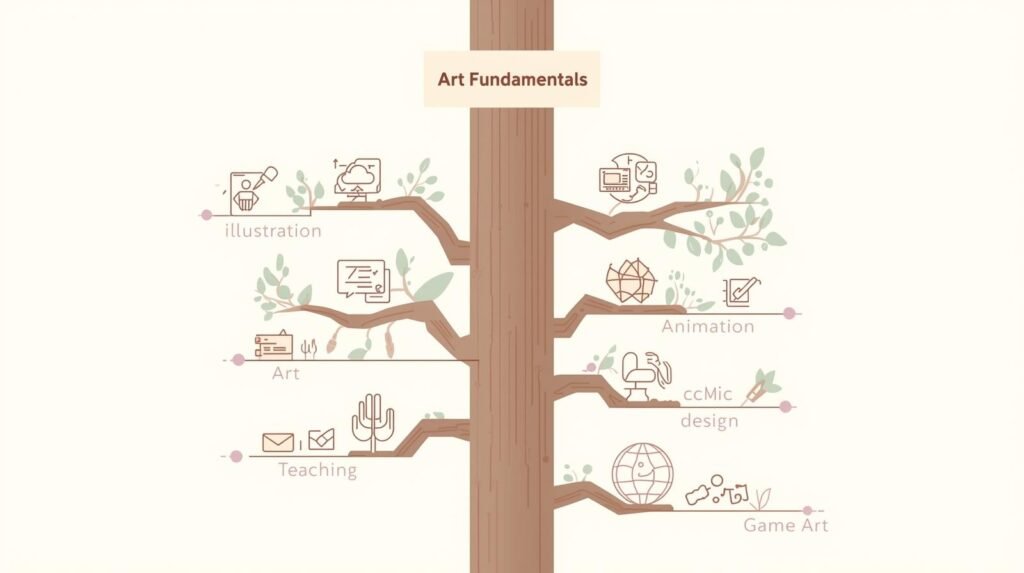 Art Fundamentals

illustration

Art

Teaching

Animation

ccMic design

Game Art